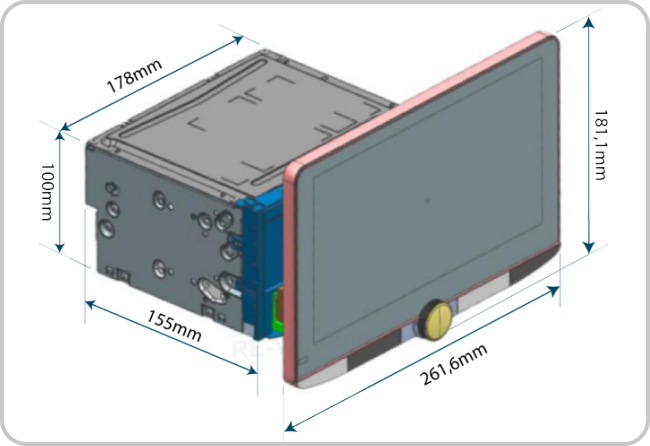 178mm

100mm

155mm

181,1mm

261,6mm